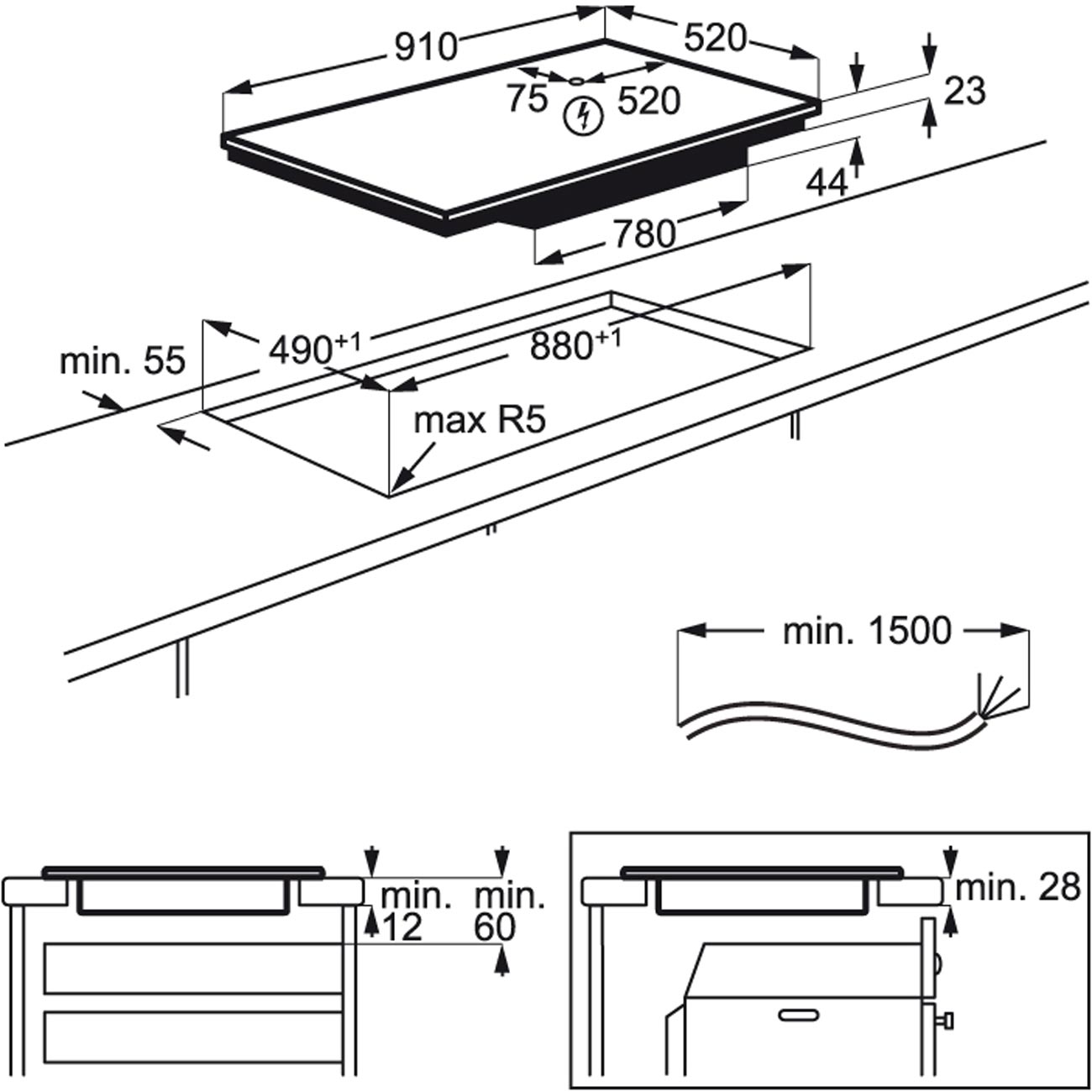 910
520
75
520
23
44
780
min. 55
$490^{+1}$
$880^{+1}$
max R5
min. 1500
min.
12
min.
60
min. 28