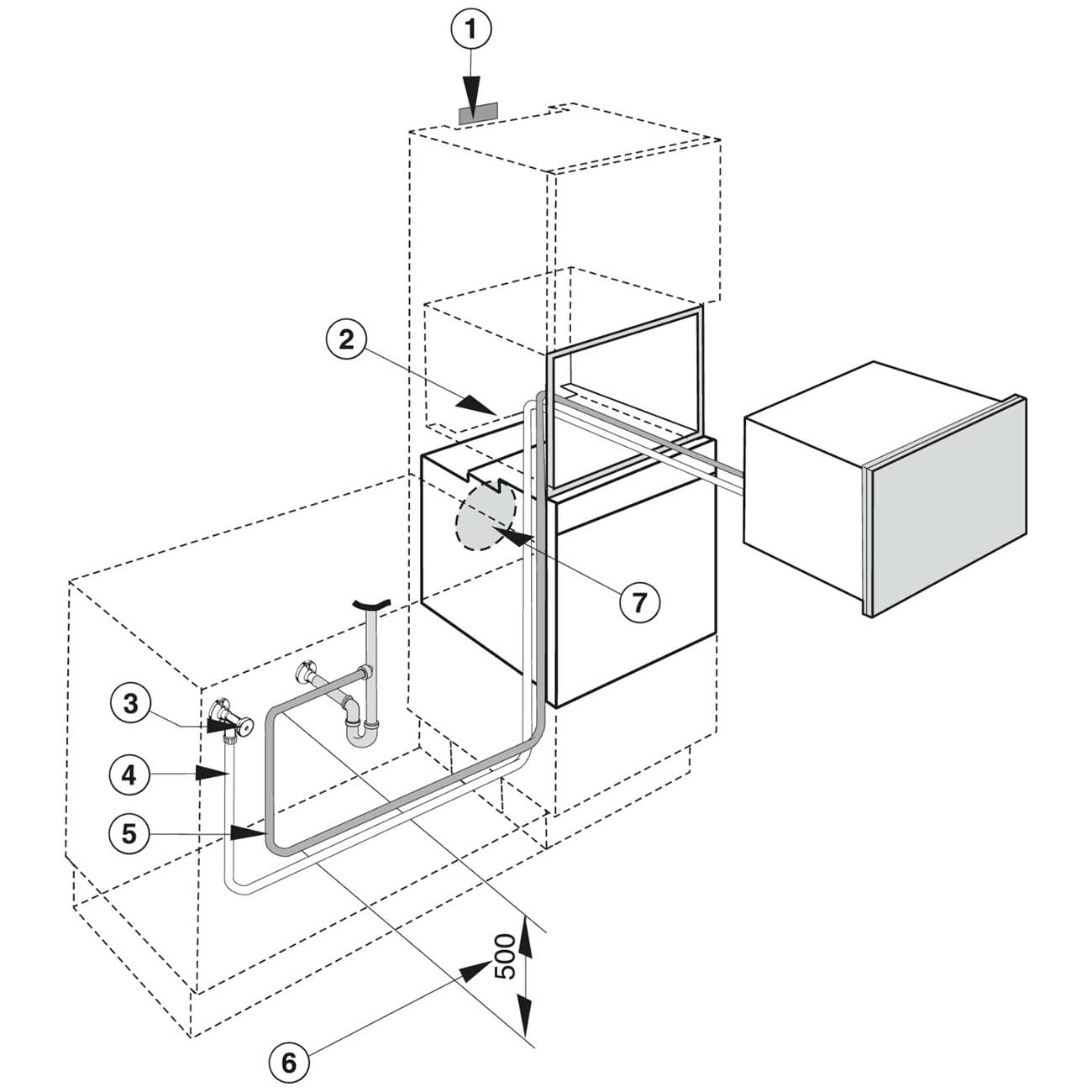 1

2

7

3

4

5

500

6